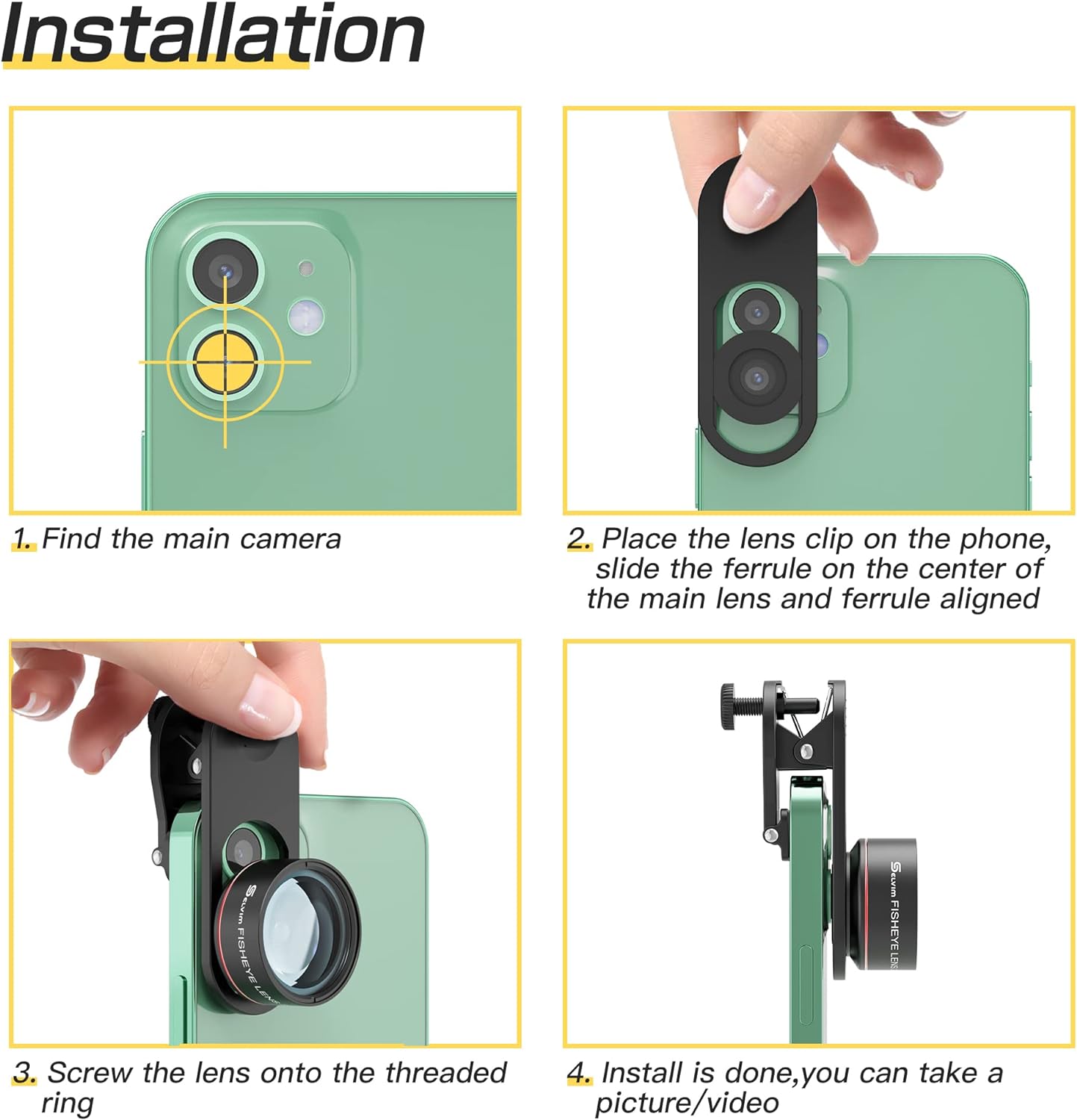 Installation

1. Find the main camera

2. Place the lens clip on the phone, slide the ferrule on the center of the main lens and ferrule aligned

Selvim FISHEYE LENS

3. Screw the lens onto the threaded ring

Selvim FISHEYE LENS

4. Install is done,you can take a picture/video