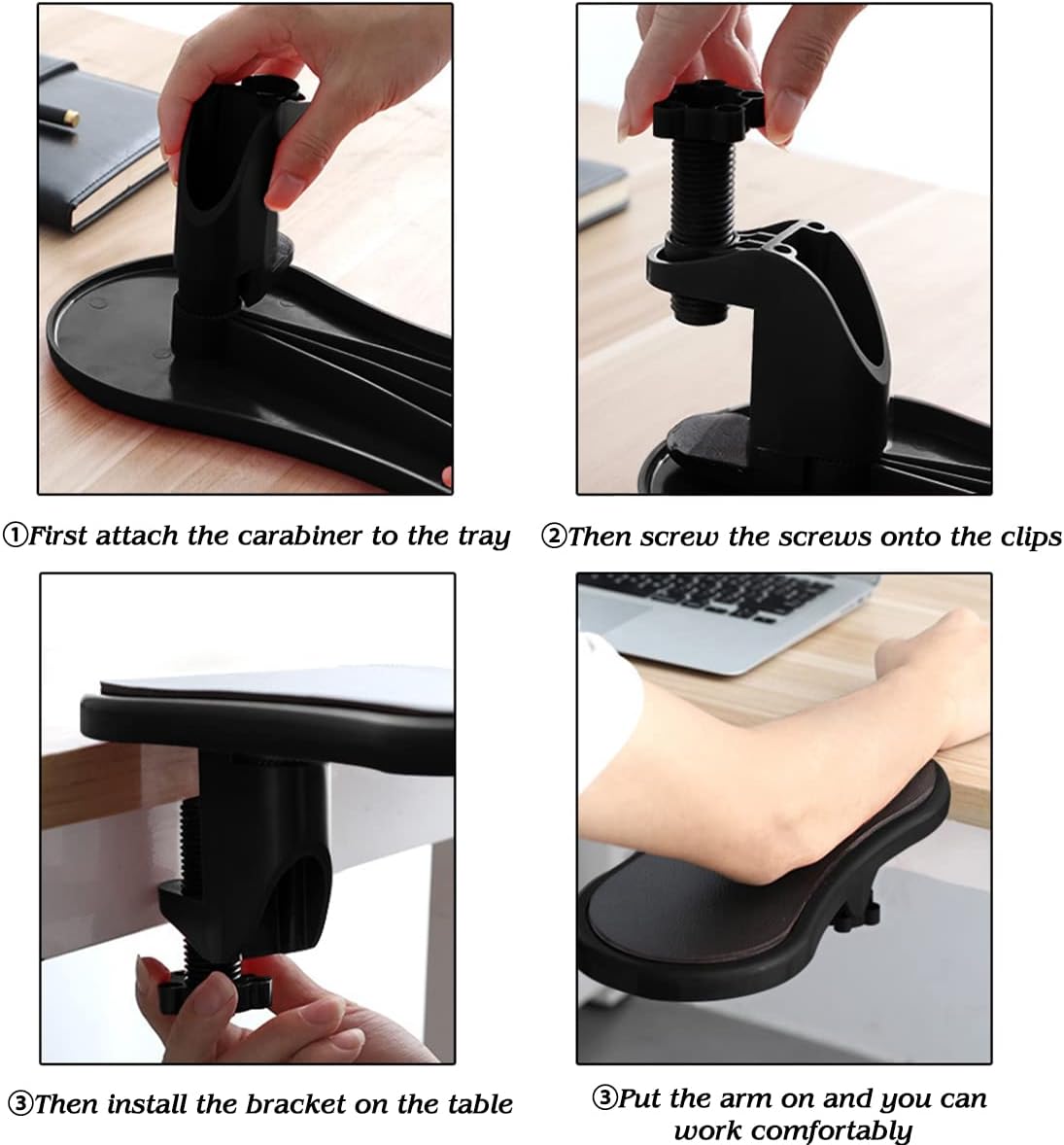 ①First attach the carabiner to the tray

②Then screw the screws onto the clips

③Then install the bracket on the table

③Put the arm on and you can work comfortably